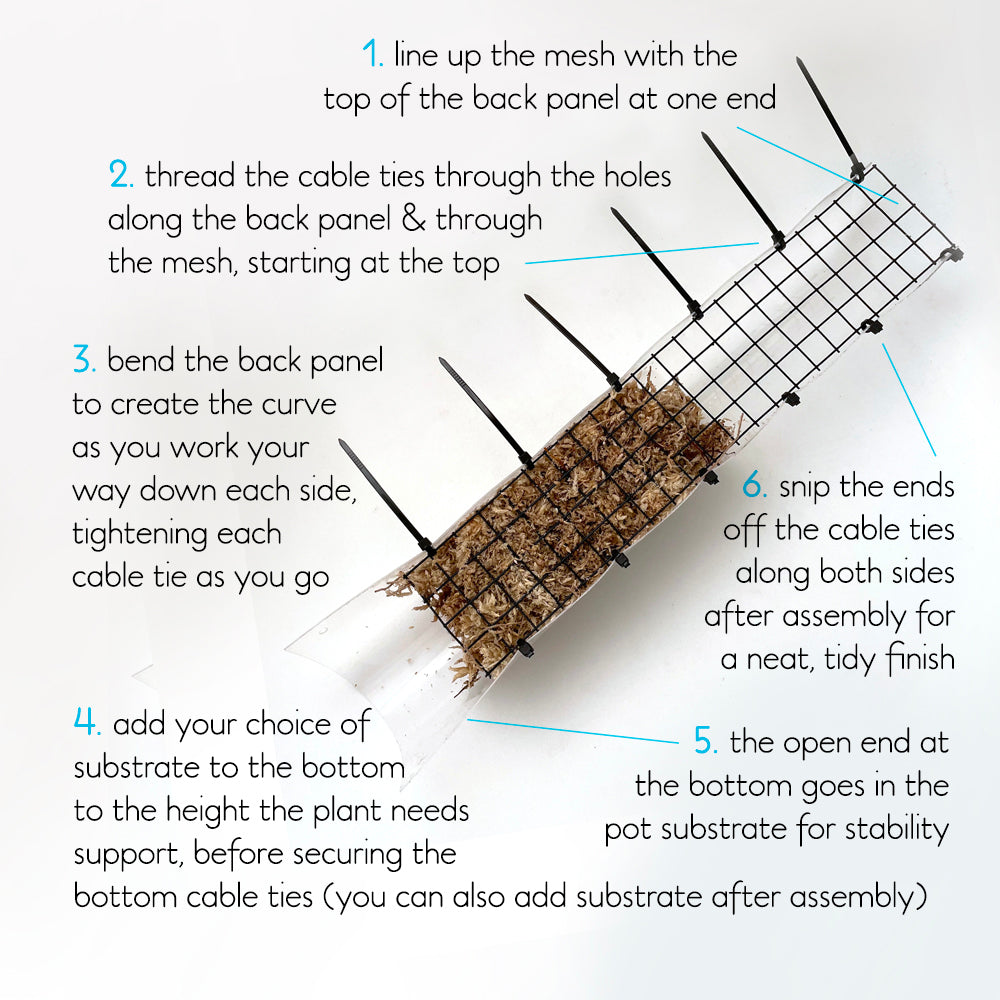 1. line up the mesh with the top of the back panel at one end

2. thread the cable ties through the holes along the back panel & through the mesh, starting at the top

3. bend the back panel to create the curve as you work your way down each side, tightening each cable tie as you go

6. snip the ends off the cable ties along both sides after assembly for a neat, tidy finish

4. add your choice of substrate to the bottom to the height the plant needs support, before securing the bottom cable ties (you can also add substrate after assembly)

5. the open end at the bottom goes in the pot substrate for stability